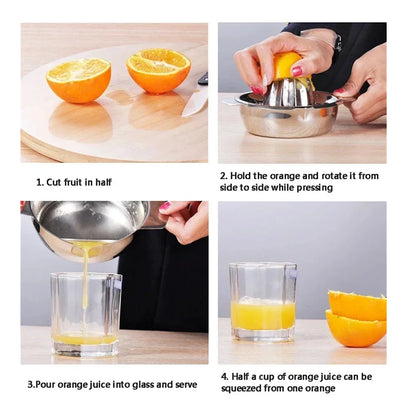 1. Cut fruit in half

2. Hold the orange and rotate it from side to side while pressing

3.Pour orange juice into glass and serve

4. Half a cup of orange juice can be squeezed from one orange